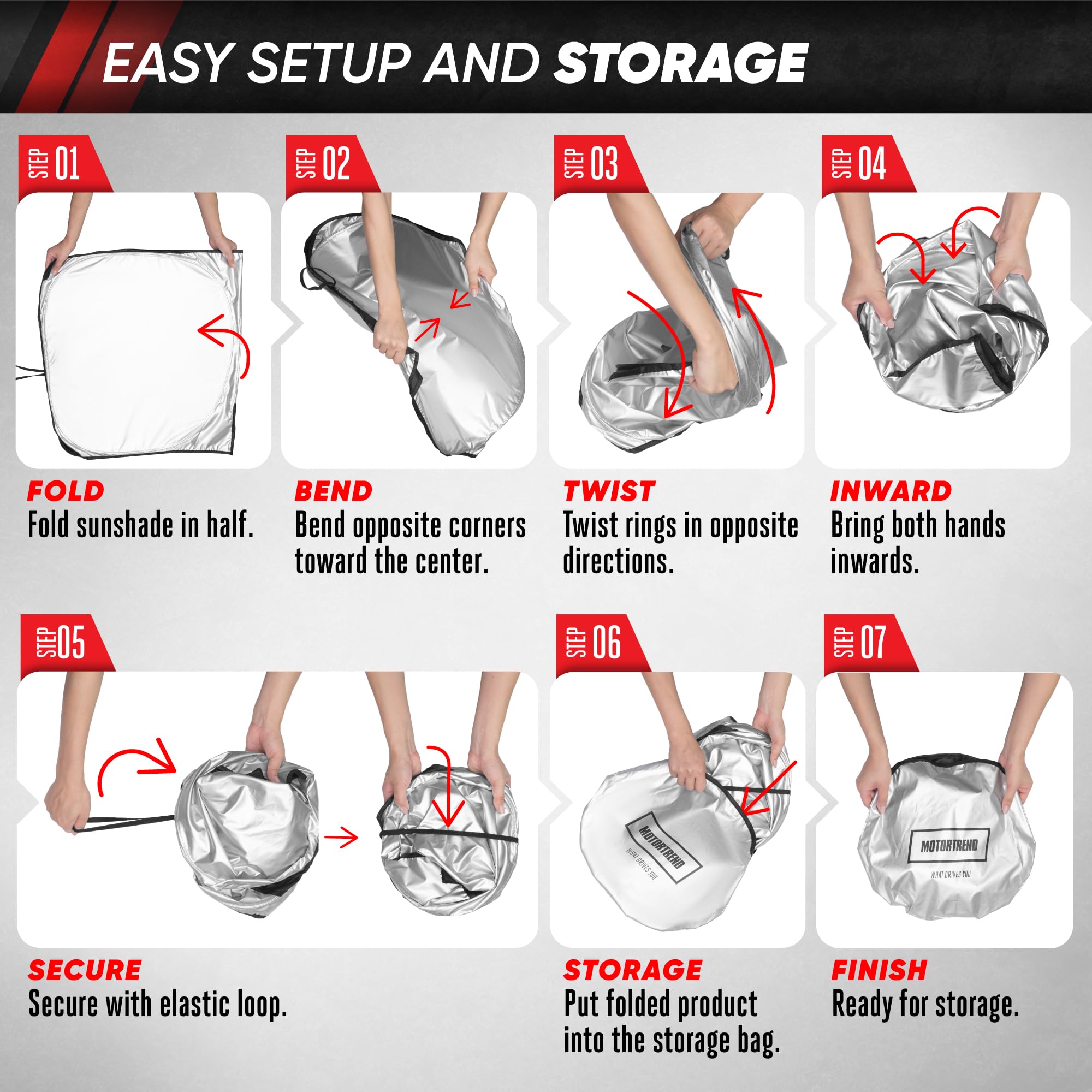 EASY SETUP AND STORAGE

STEP 01

FOLD
Fold sunshade in half.

STEP 02

BEND
Bend opposite corners toward the center.

STEP 03

TWIST
Twist rings in opposite directions.

STEP 04

INWARD
Bring both hands inwards.

STEP 05

SECURE
Secure with elastic loop.

STEP 06

MOTORTREND
WHAT DRIVES YOU

STORAGE
Put folded product into the storage bag.

STEP 07

MOTORTREND
WHAT DRIVES YOU

FINISH
Ready for storage.